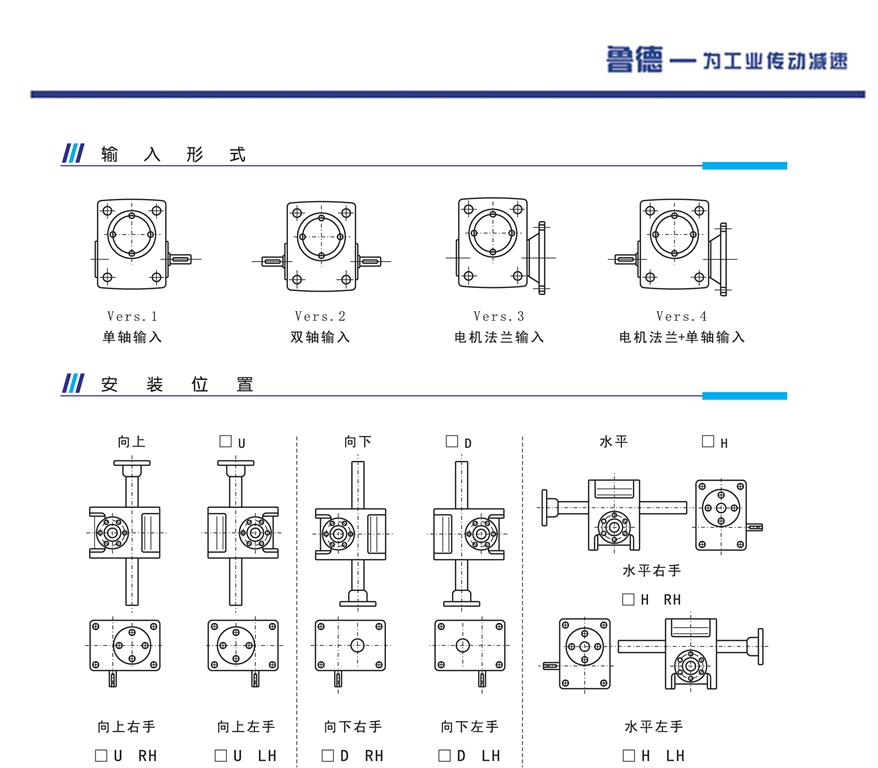 鲁德 — 为工业传动减速

输 入 形 式

Vers.1
单轴输入

Vers.2
双轴输入

Vers.3
电机法兰输入

Vers.4
电机法兰+单轴输入

安 装 位 置

向上 □ U

向下 □ D

水平 □ H

水平右手
□ H RH

向上右手
□ U RH

向上左手
□ U LH

向下右手
□ D RH

向下左手
□ D LH

水平左手
□ H LH